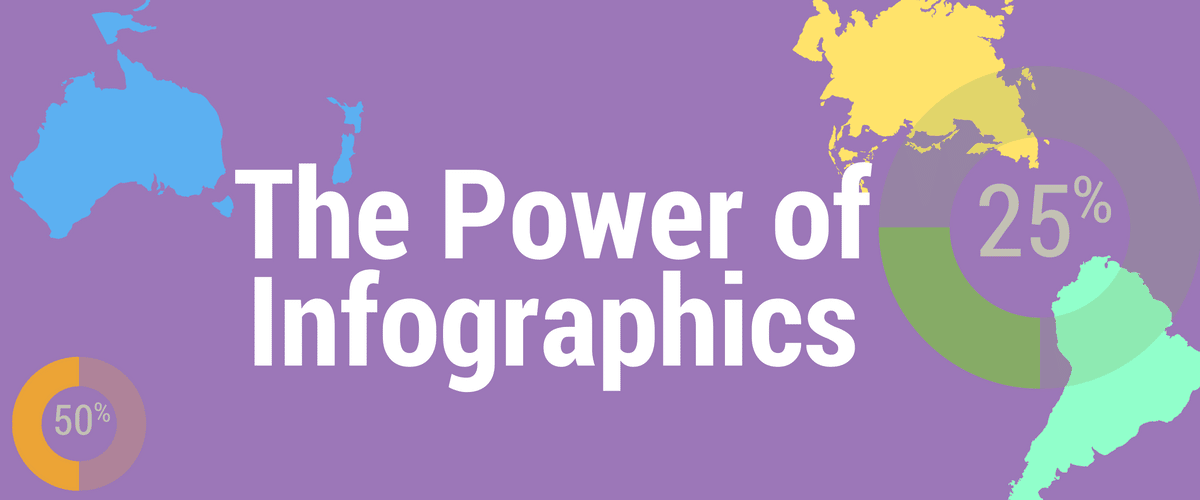 The Power of Infographics

25%

50%